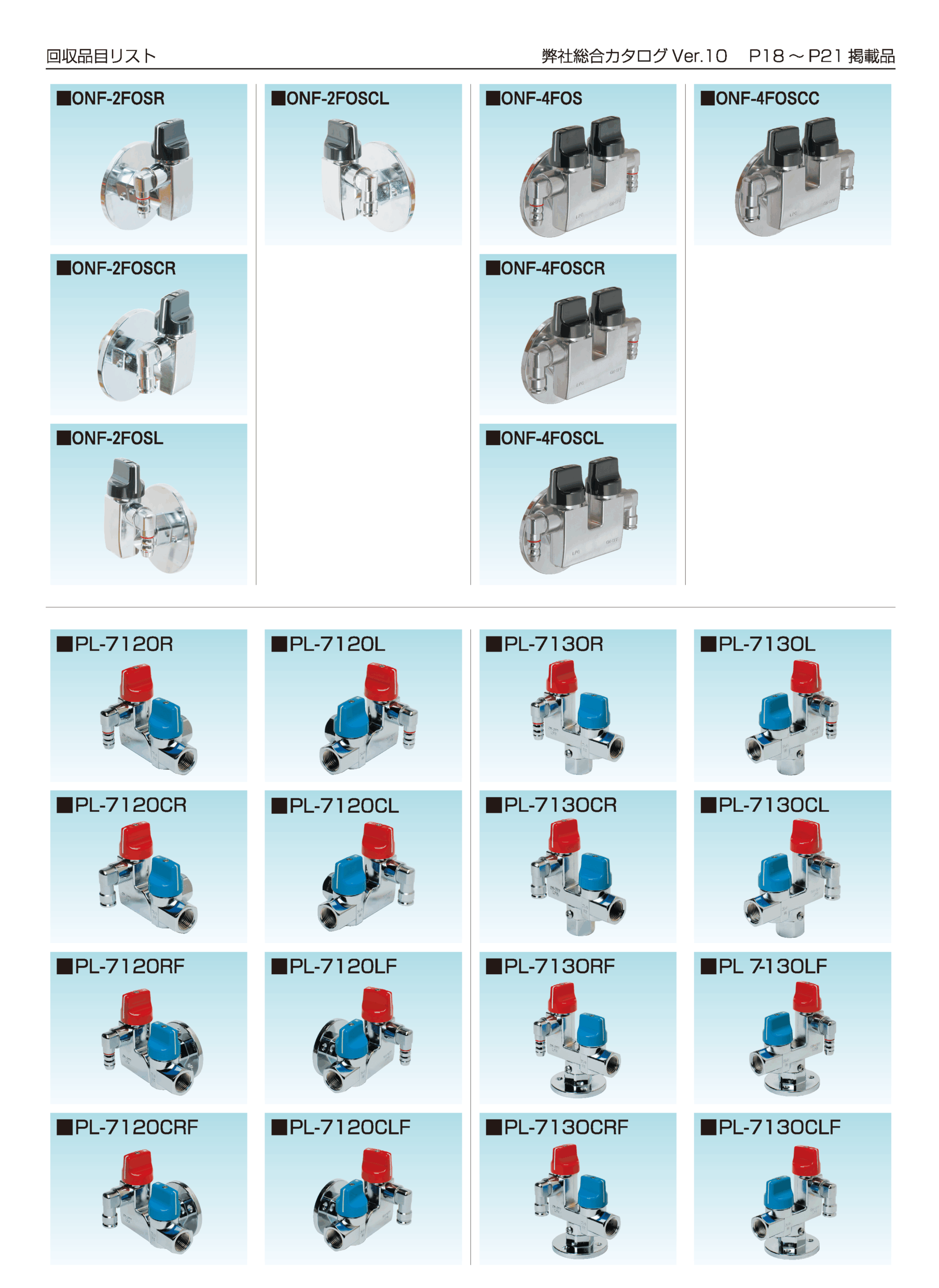 回収品目リスト

弊社総合カタログ Ver.10　P18 ～ P21 掲載品

■ONF-2FOSR

■ONF-2FOSCR

■ONF-2FOSL

■ONF-2FOSCL

■ONF-4FOS

■ONF-4FOSCR

■ONF-4FOSCL

■ONF-4FOSCC

■PL-7120R

■PL-7120CR

■PL-7120RF

■PL-7120CRF

■PL-7120L

■PL-7120CL

■PL-7120LF

■PL-7120CLF

■PL-7130R

■PL-7130CR

■PL-7130RF

■PL-7130CRF

■PL-7130L

■PL-7130CL

■PL 7-130LF

■PL-7130CLF